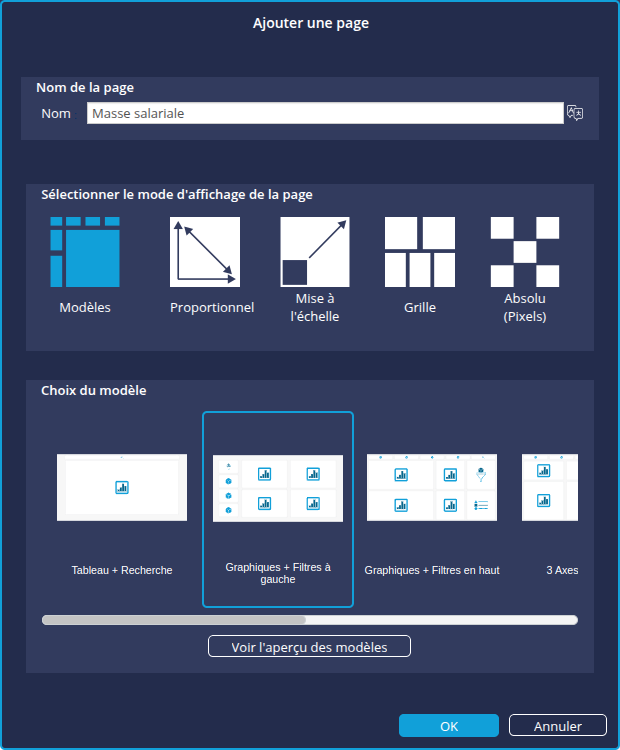 Ajouter une page

Nom de la page

Nom Masse salariale

Sélectionner le mode d'affichage de la page

Modèles

Proportionnel

Mise à l'échelle

Grille

Absolu (Pixels)

Choix du modèle

Tableau + Recherche

Graphiques + Filtres à gauche

Graphiques + Filtres en haut

3 Axes

Voir l'aperçu des modèles

OK

Annuler